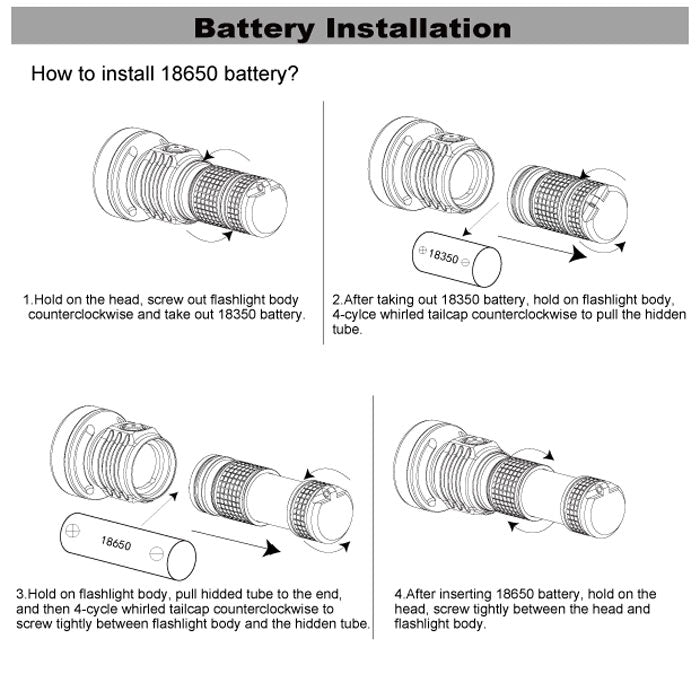 Battery Installation

How to install 18650 battery?

1.Hold on the head, screw out flashlight body counterclockwise and take out 18350 battery.

18350

2.After taking out 18350 battery, hold on flashlight body, 4-cylce whirled tailcap counterclockwise to pull the hidden tube.

18650

3.Hold on flashlight body, pull hidded tube to the end, and then 4-cycle whirled tailcap counterclockwise to screw tightly between flashlight body and the hidden tube.

4.After inserting 18650 battery, hold on the head, screw tightly between the head and flashlight body.