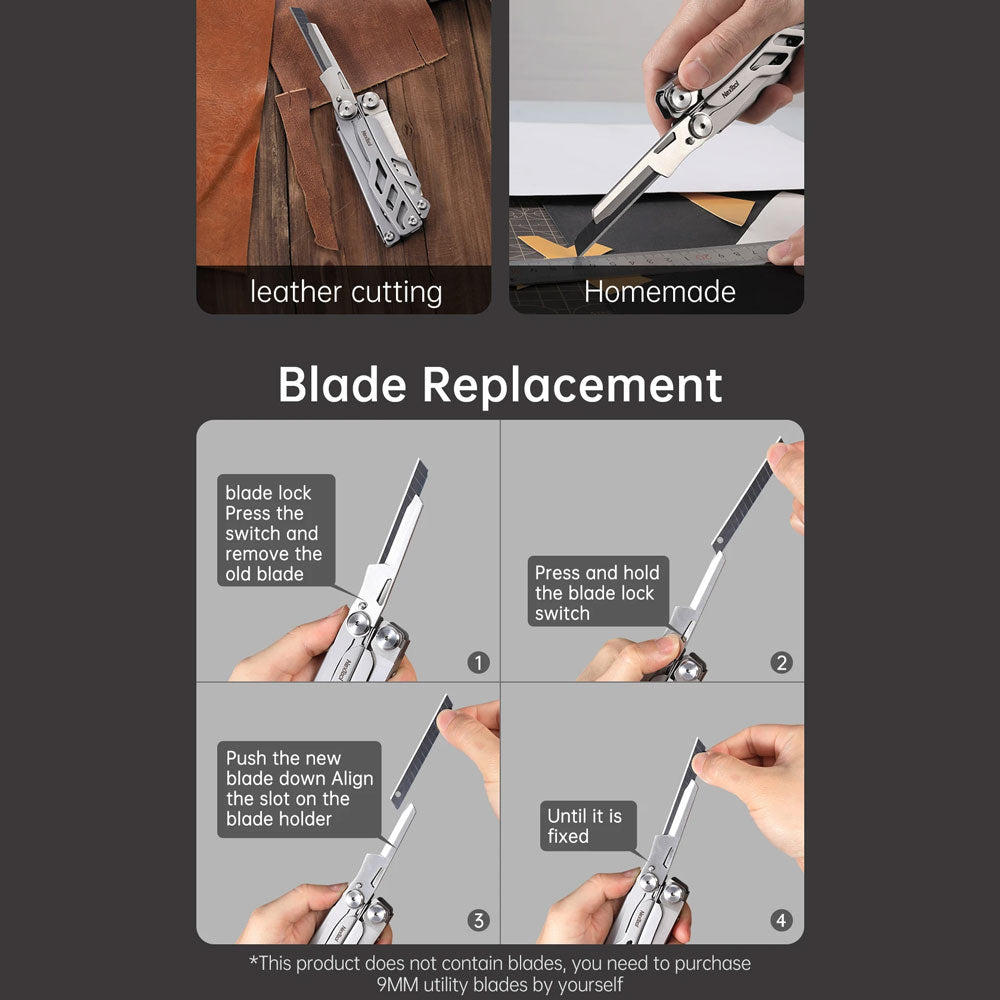 leather cutting

Homemade

Blade Replacement

blade lock
Press the switch and remove the old blade

1

Press and hold the blade lock switch

2

Push the new blade down Align the slot on the blade holder

3

Until it is fixed

4

*This product does not contain blades, you need to purchase 9MM utility blades by yourself