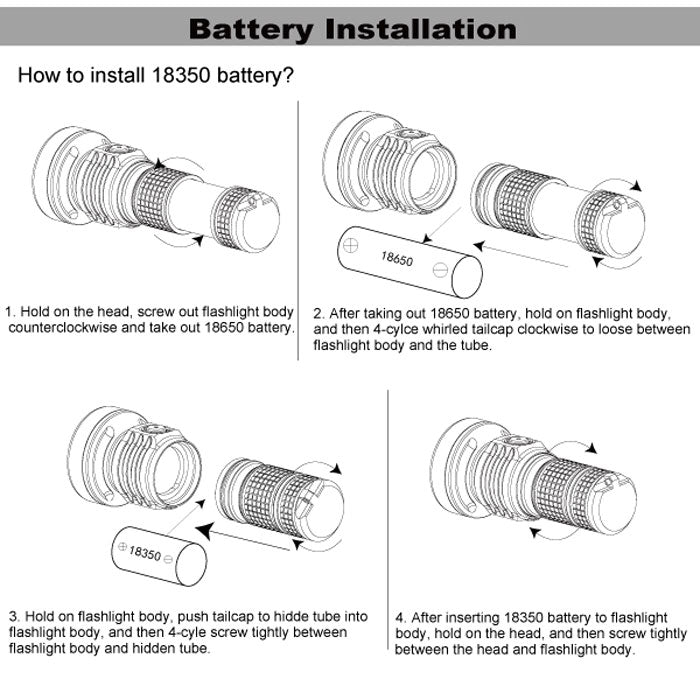 Battery Installation

How to install 18350 battery?

1. Hold on the head, screw out flashlight body counterclockwise and take out 18650 battery.

18650

2. After taking out 18650 battery, hold on flashlight body, and then 4-cylce whirled tailcap clockwise to loose between flashlight body and the tube.

18350

3. Hold on flashlight body, push tailcap to hidde tube into flashlight body, and then 4-cyle screw tightly between flashlight body and hidden tube.

4. After inserting 18350 battery to flashlight body, hold on the head, and then screw tightly between the head and flashlight body.