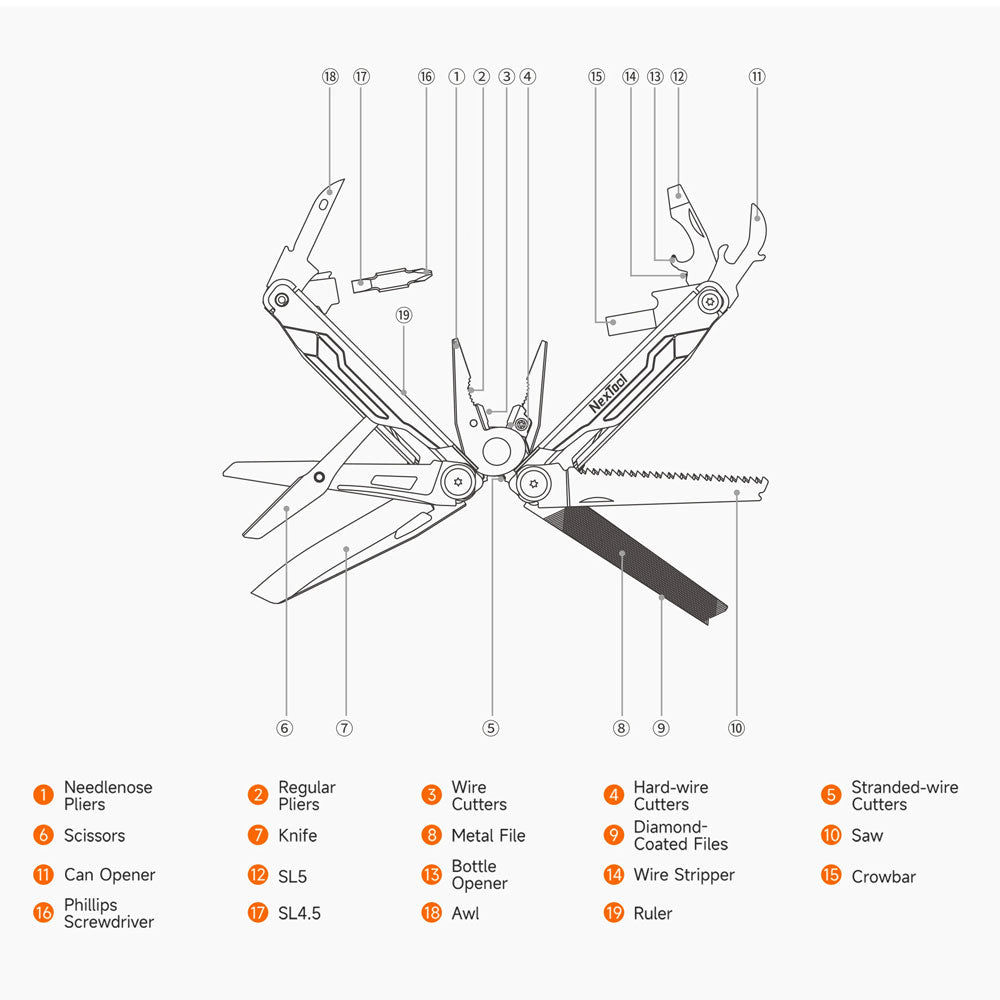 ⑱ ⑰ ⑯ ① ② ③ ④ ⑮ ⑭ ⑬ ⑫ ⑪

⑲

NexTool

⑥ ⑦ ⑤ ⑧ ⑨ ⑩

1 Needlenose Pliers
2 Regular Pliers
3 Wire Cutters
4 Hard-wire Cutters
5 Stranded-wire Cutters
6 Scissors
7 Knife
8 Metal File
9 Diamond-Coated Files
10 Saw
11 Can Opener
12 SL5
13 Bottle Opener
14 Wire Stripper
15 Crowbar
16 Phillips Screwdriver
17 SL4.5
18 Awl
19 Ruler