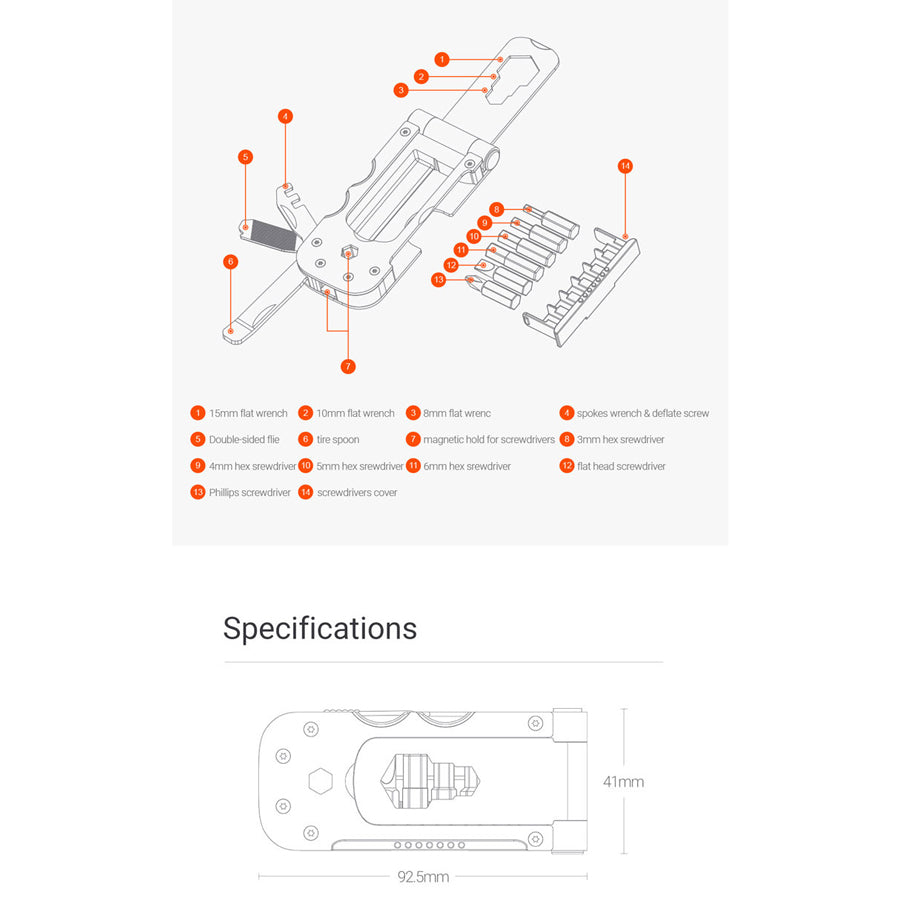 1
2
3
4
5
6
7
8
9
10
11
12
13
14

1 15mm flat wrench
2 10mm flat wrench
3 8mm flat wrenc
4 spokes wrench & deflate screw
5 Double-sided flie
6 tire spoon
7 magnetic hold for screwdrivers
8 3mm hex srewdriver
9 4mm hex srewdriver
10 5mm hex srewdriver
11 6mm hex srewdriver
12 flat head screwdriver
13 Phillips screwdriver
14 screwdrivers cover

Specifications

41mm
92.5mm